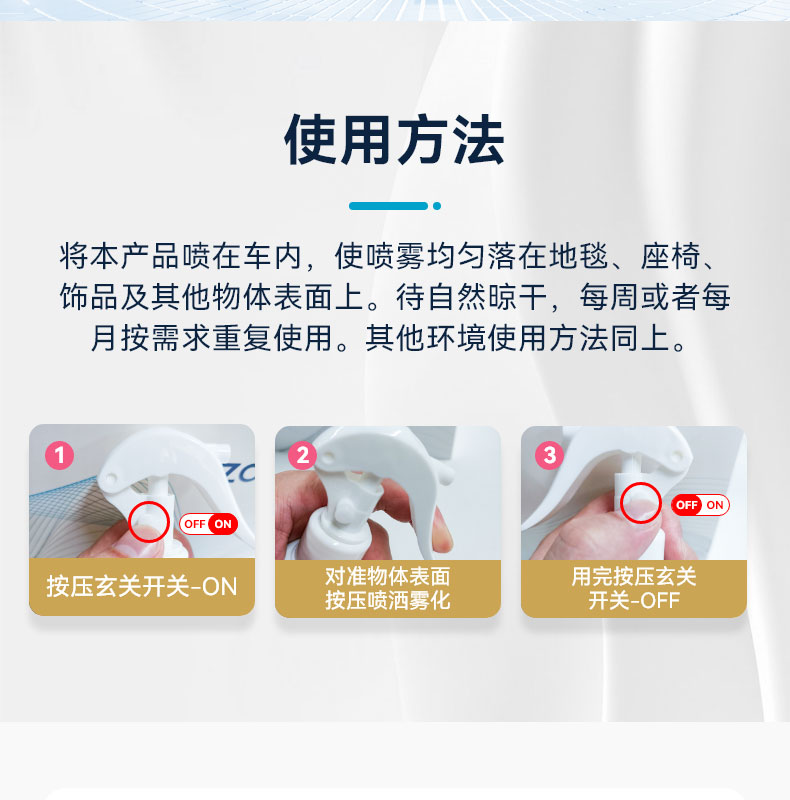 使用方法

将本产品喷在车内，使喷雾均匀落在地毯、座椅、饰品及其他物体表面上。待自然晾干，每周或者每月按需求重复使用。其他环境使用方法同上。

1
OFF ON
按压玄关开关-ON

2
对准物体表面
按压喷洒雾化

3
OFF ON
用完按压玄关
开关-OFF